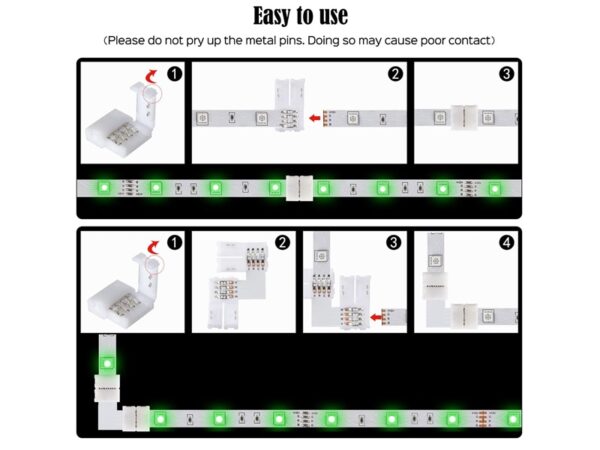 Easy to use

(Please do not pry up the metal pins. Doing so may cause poor contact)

1

2

3

1

2

3

4